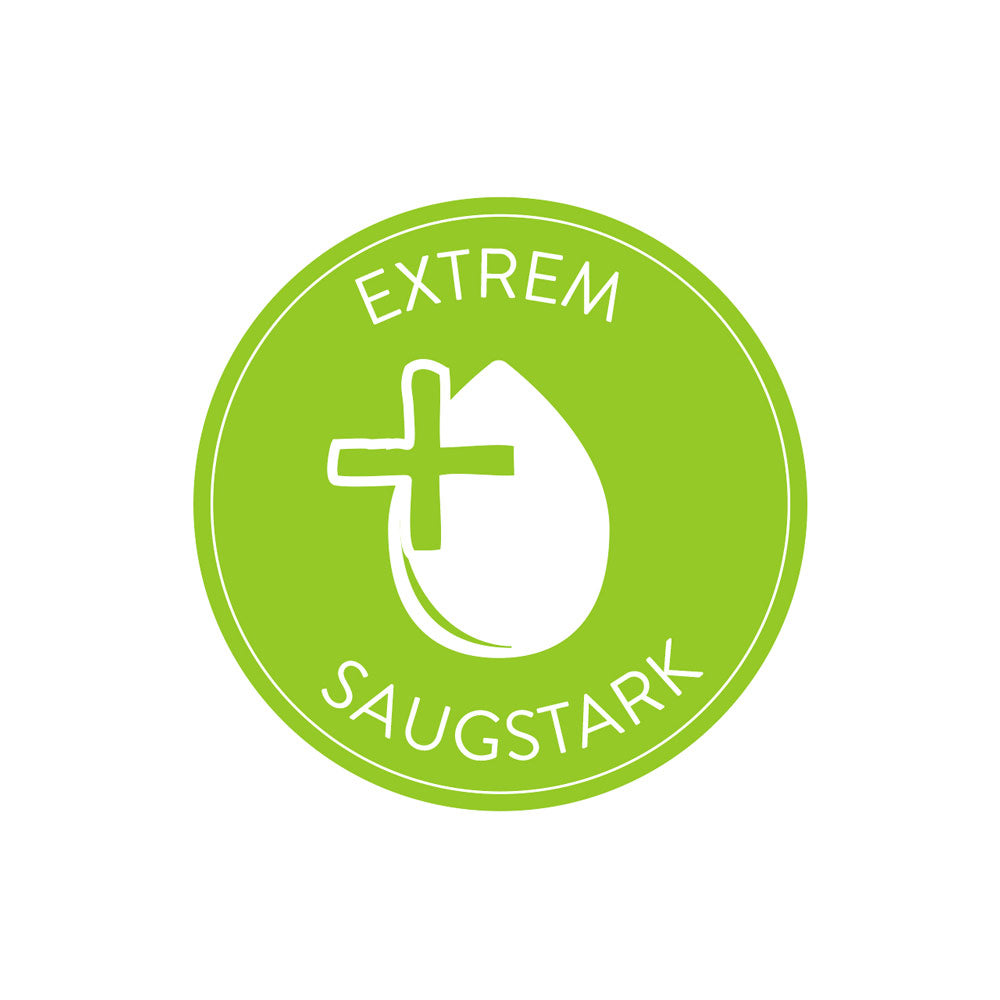 EXTREM
SAUGSTARK