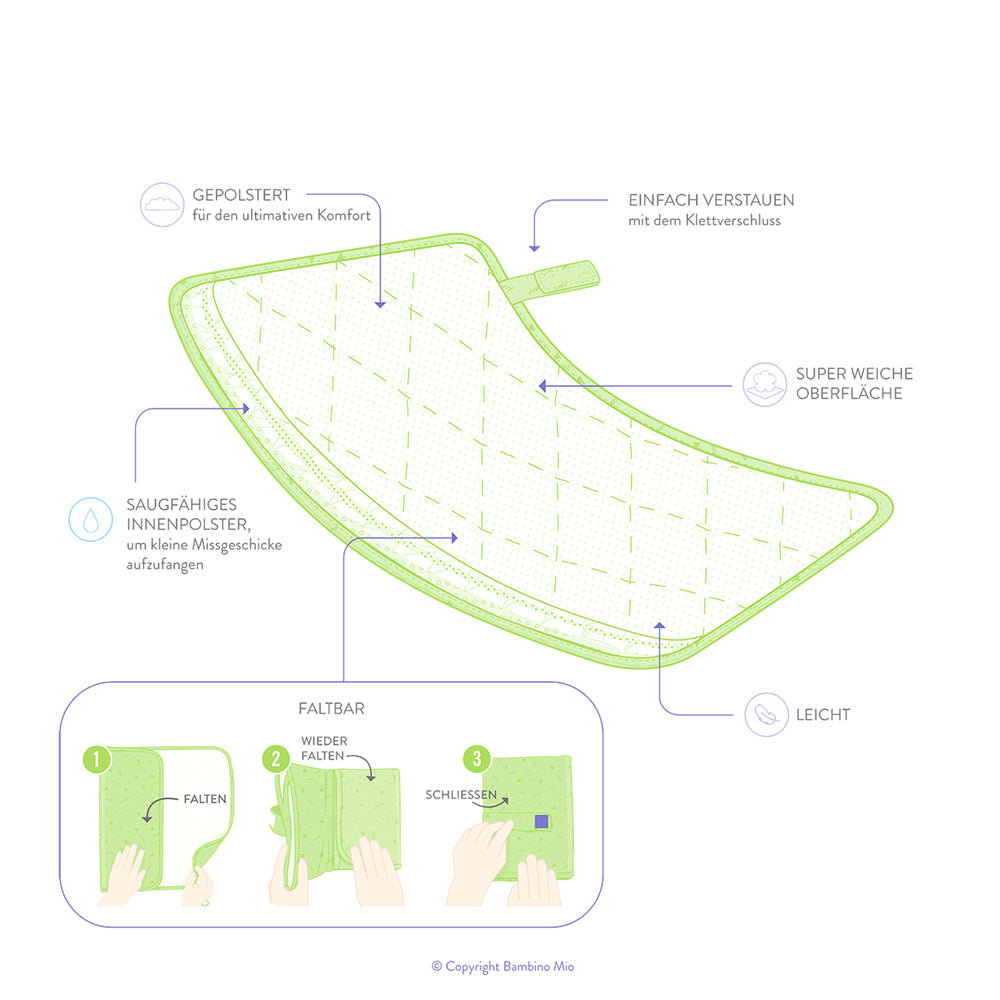 GEPOLSTERT
für den ultimativen Komfort

EINFACH VERSTAUEN
mit dem Klettverschluss

SUPER WEICHE OBERFLÄCHE

SAUGFÄHIGES INNENPOLSTER,
um kleine Missgeschicke aufzufangen

LEICHT

FALTBAR

1 FALTEN

2 WIEDER FALTEN

3 SCHLIESSEN

© Copyright Bambino Mio